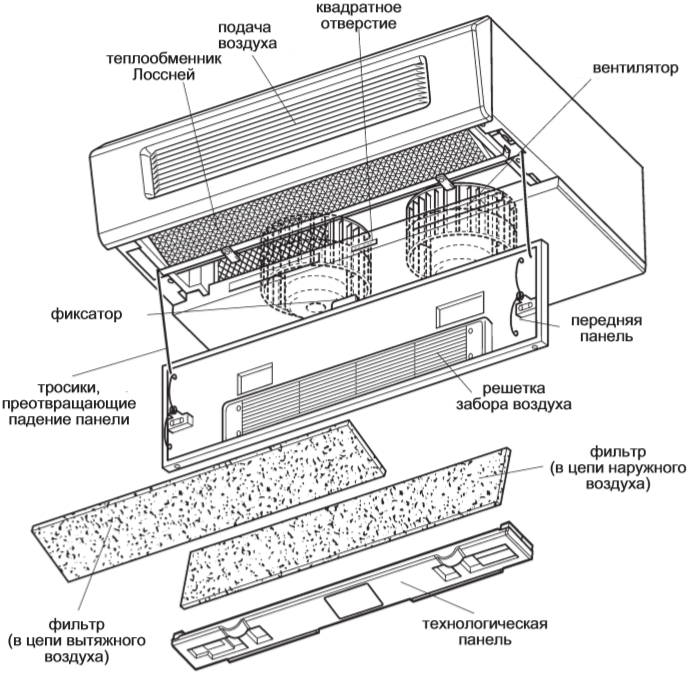 квадратное отверстие

подача воздуха

теплообменник Лоссней

вентилятор

фиксатор

передняя панель

тросики, преотвращающие падение панели

решетка забора воздуха

фильтр (в цепи наружного воздуха)

фильтр (в цепи вытяжного воздуха)

технологическая панель