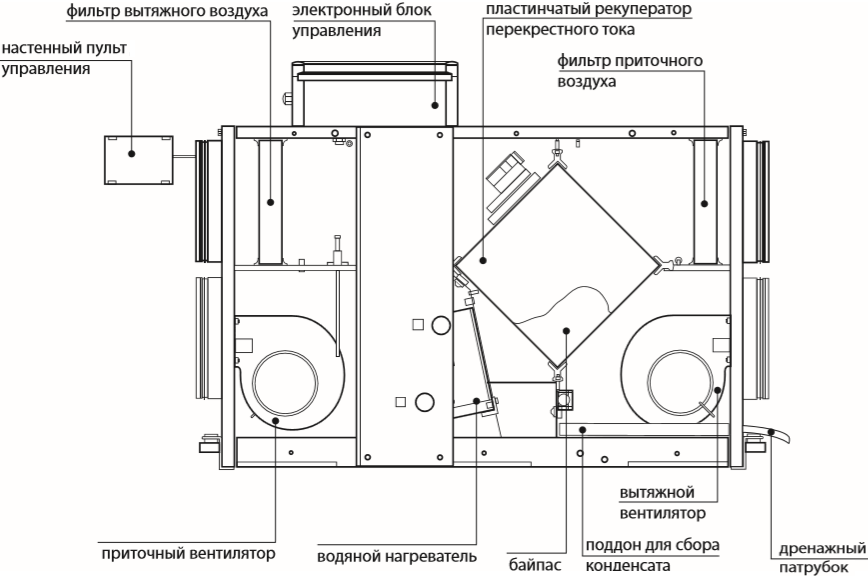 фильтр вытяжного воздуха

электронный блок управления

пластинчатый рекуператор перекрестного тока

настенный пульт управления

фильтр приточного воздуха

вытяжной вентилятор

приточный вентилятор

водяной нагреватель

байпас

поддон для сбора конденсата

дренажный патрубок