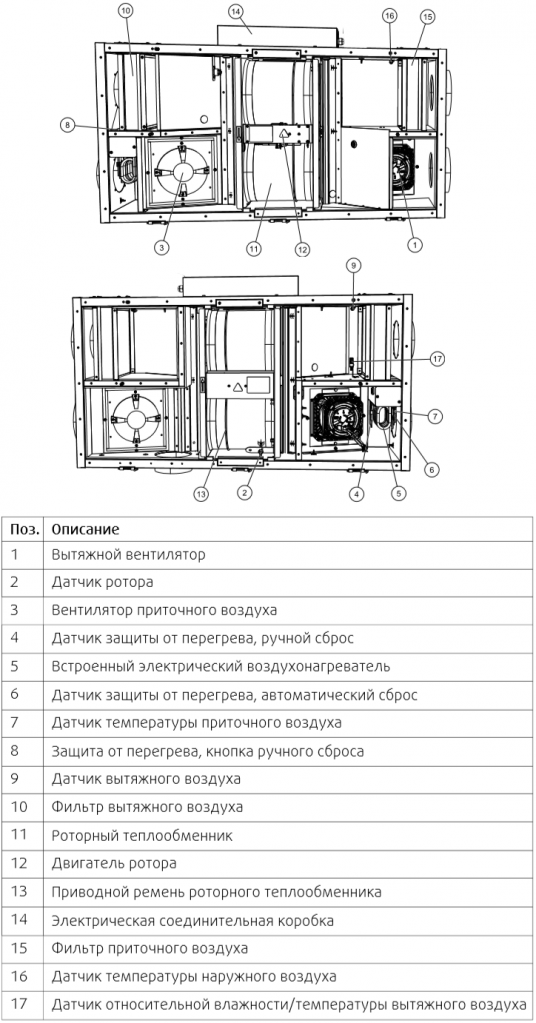 10 14 16 15 8 3 11 12 1

9 17 7 6 13 2 4 5

| Поз. | Описание |
|---|---|
| 1 | Вытяжной вентилятор |
| 2 | Датчик ротора |
| 3 | Вентилятор приточного воздуха |
| 4 | Датчик защиты от перегрева, ручной сброс |
| 5 | Встроенный электрический воздухонагреватель |
| 6 | Датчик защиты от перегрева, автоматический сброс |
| 7 | Датчик температуры приточного воздуха |
| 8 | Защита от перегрева, кнопка ручного сброса |
| 9 | Датчик вытяжного воздуха |
| 10 | Фильтр вытяжного воздуха |
| 11 | Роторный теплообменник |
| 12 | Двигатель ротора |
| 13 | Приводной ремень роторного теплообменника |
| 14 | Электрическая соединительная коробка |
| 15 | Фильтр приточного воздуха |
| 16 | Датчик температуры наружного воздуха |
| 17 | Датчик относительной влажности/температуры вытяжного воздуха |