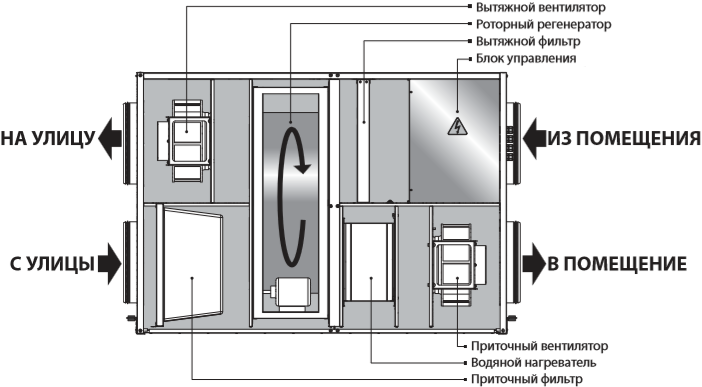 Вытяжной вентилятор
Роторный регенератор
Вытяжной фильтр
Блок управления

НА УЛИЦУ

ИЗ ПОМЕЩЕНИЯ

С УЛИЦЫ

В ПОМЕЩЕНИЕ

Приточный вентилятор
Водяной нагреватель
Приточный фильтр