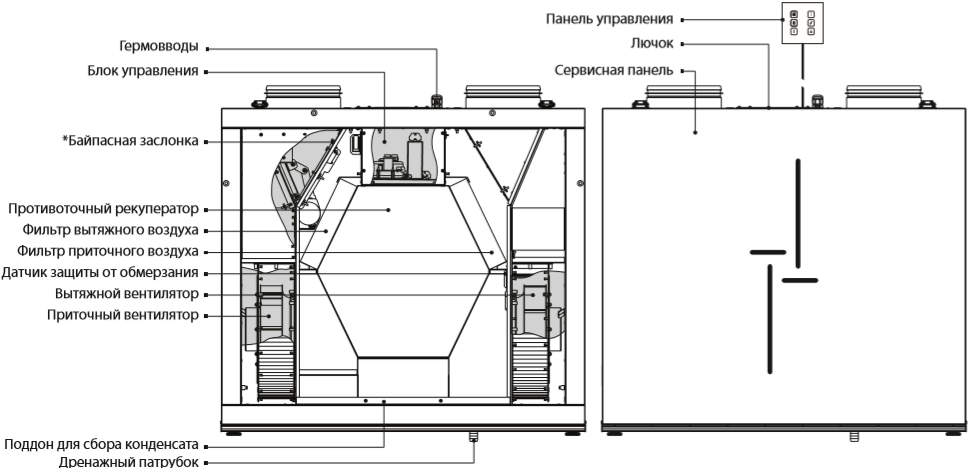 Гермовводы
Блок управления
*Байпасная заслонка
Противоточный рекуператор
Фильтр вытяжного воздуха
Фильтр приточного воздуха
Датчик защиты от обмерзания
Вытяжной вентилятор
Приточный вентилятор
Поддон для сбора конденсата
Дренажный патрубок

Панель управления
Лючок
Сервисная панель