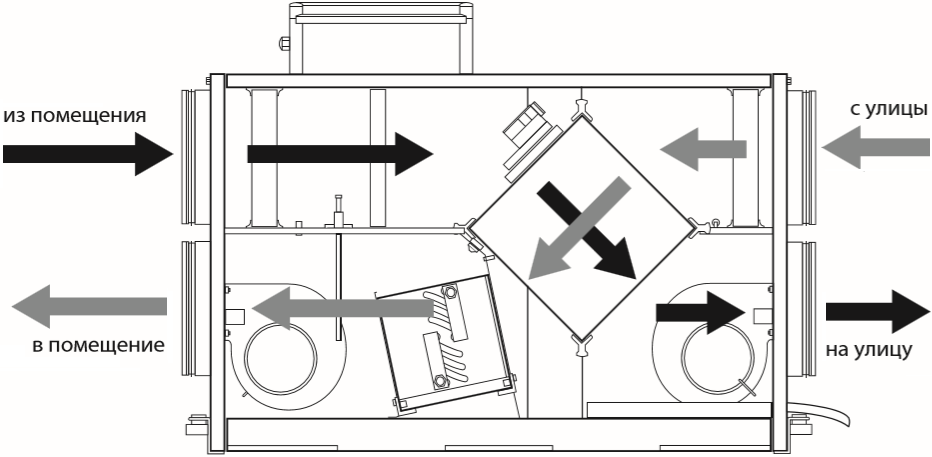 из помещения

с улицы

в помещение

на улицу