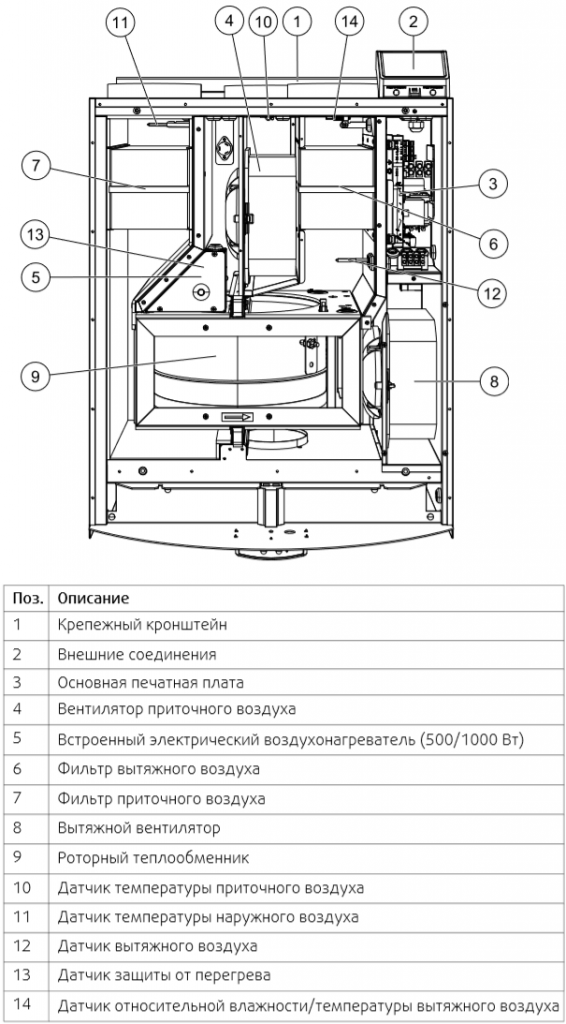 11 4 10 1 14 2

7

3

13

6

5

12

9

8

| Поз. | Описание |
|---|---|
| 1 | Крепежный кронштейн |
| 2 | Внешние соединения |
| 3 | Основная печатная плата |
| 4 | Вентилятор приточного воздуха |
| 5 | Встроенный электрический воздухонагреватель (500/1000 Вт) |
| 6 | Фильтр вытяжного воздуха |
| 7 | Фильтр приточного воздуха |
| 8 | Вытяжной вентилятор |
| 9 | Роторный теплообменник |
| 10 | Датчик температуры приточного воздуха |
| 11 | Датчик температуры наружного воздуха |
| 12 | Датчик вытяжного воздуха |
| 13 | Датчик защиты от перегрева |
| 14 | Датчик относительной влажности/температуры вытяжного воздуха |