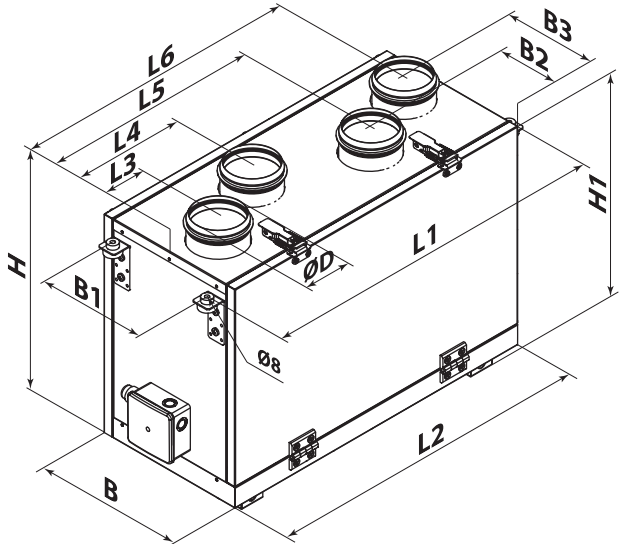 L6
L5
L4
L3
B3
B2
H1
H
L1
ØD
B1
Ø8
L2
B