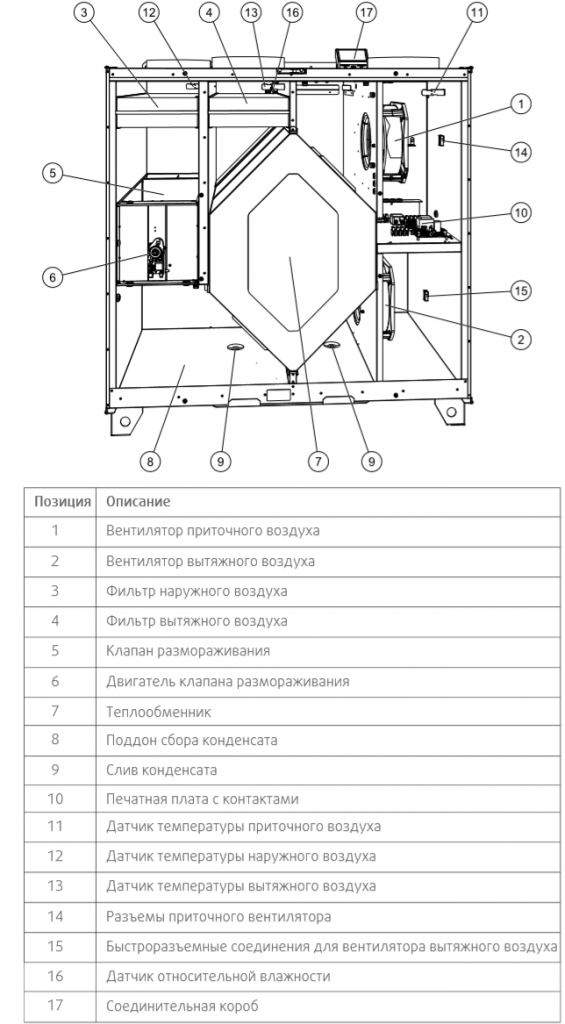 3 12 4 13 16 17 11

1

14

5

10

6

15

2

8 9 7 9

| Позиция | Описание |
|---|---|
| 1 | Вентилятор приточного воздуха |
| 2 | Вентилятор вытяжного воздуха |
| 3 | Фильтр наружного воздуха |
| 4 | Фильтр вытяжного воздуха |
| 5 | Клапан размораживания |
| 6 | Двигатель клапана размораживания |
| 7 | Теплообменник |
| 8 | Поддон сбора конденсата |
| 9 | Слив конденсата |
| 10 | Печатная плата с контактами |
| 11 | Датчик температуры приточного воздуха |
| 12 | Датчик температуры наружного воздуха |
| 13 | Датчик температуры вытяжного воздуха |
| 14 | Разъемы приточного вентилятора |
| 15 | Быстроразъемные соединения для вентилятора вытяжного воздуха |
| 16 | Датчик относительной влажности |
| 17 | Соединительная короб |