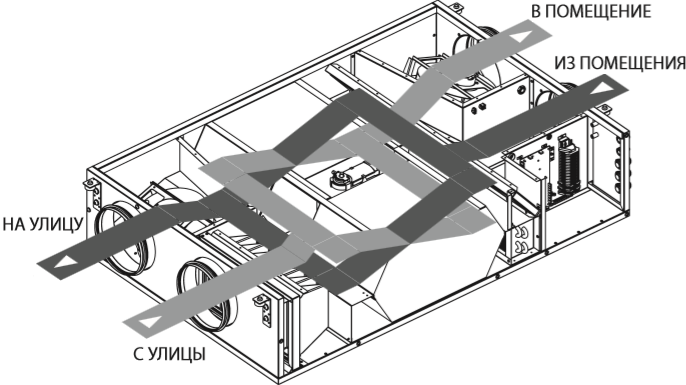 В ПОМЕЩЕНИЕ

ИЗ ПОМЕЩЕНИЯ

НА УЛИЦУ

С УЛИЦЫ